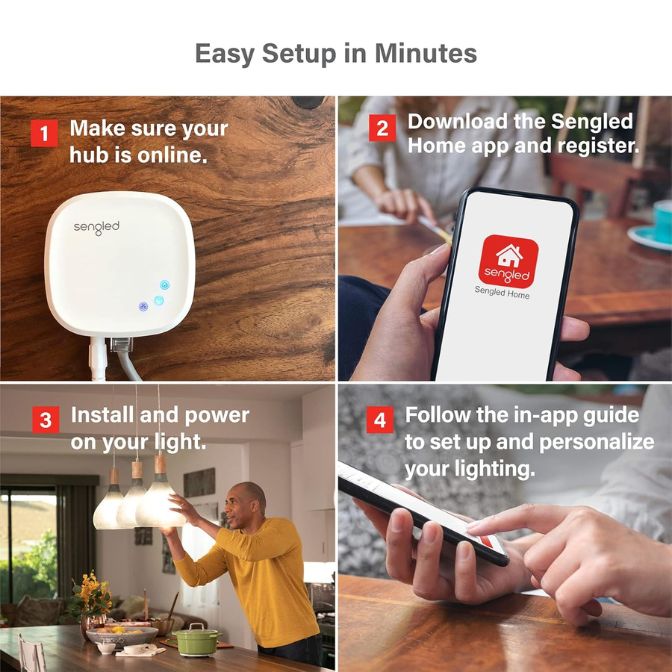 Easy Setup in Minutes

1 Make sure your hub is online.

sengled

2 Download the Sengled Home app and register.

sengled
Sengled Home

3 Install and power on your light.

4 Follow the in-app guide to set up and personalize your lighting.